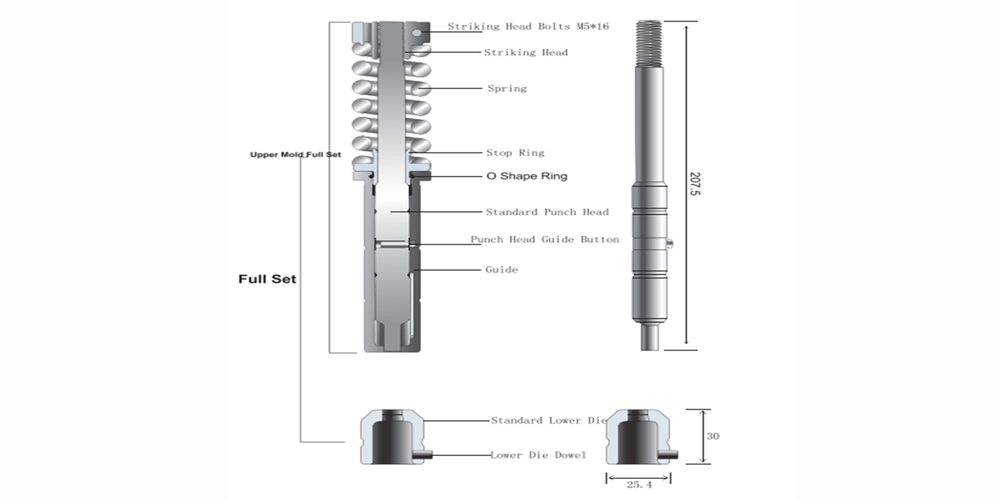 Striking Head Bolts M5*16
Striking Head
Spring
Upper Mold Full Set
Stop Ring
O Shape Ring
Standard Punch Head
Punch Head Guide Button
Guide
Full Set
207.5
Standard Lower Die
Lower Die Dowel
30
25.4